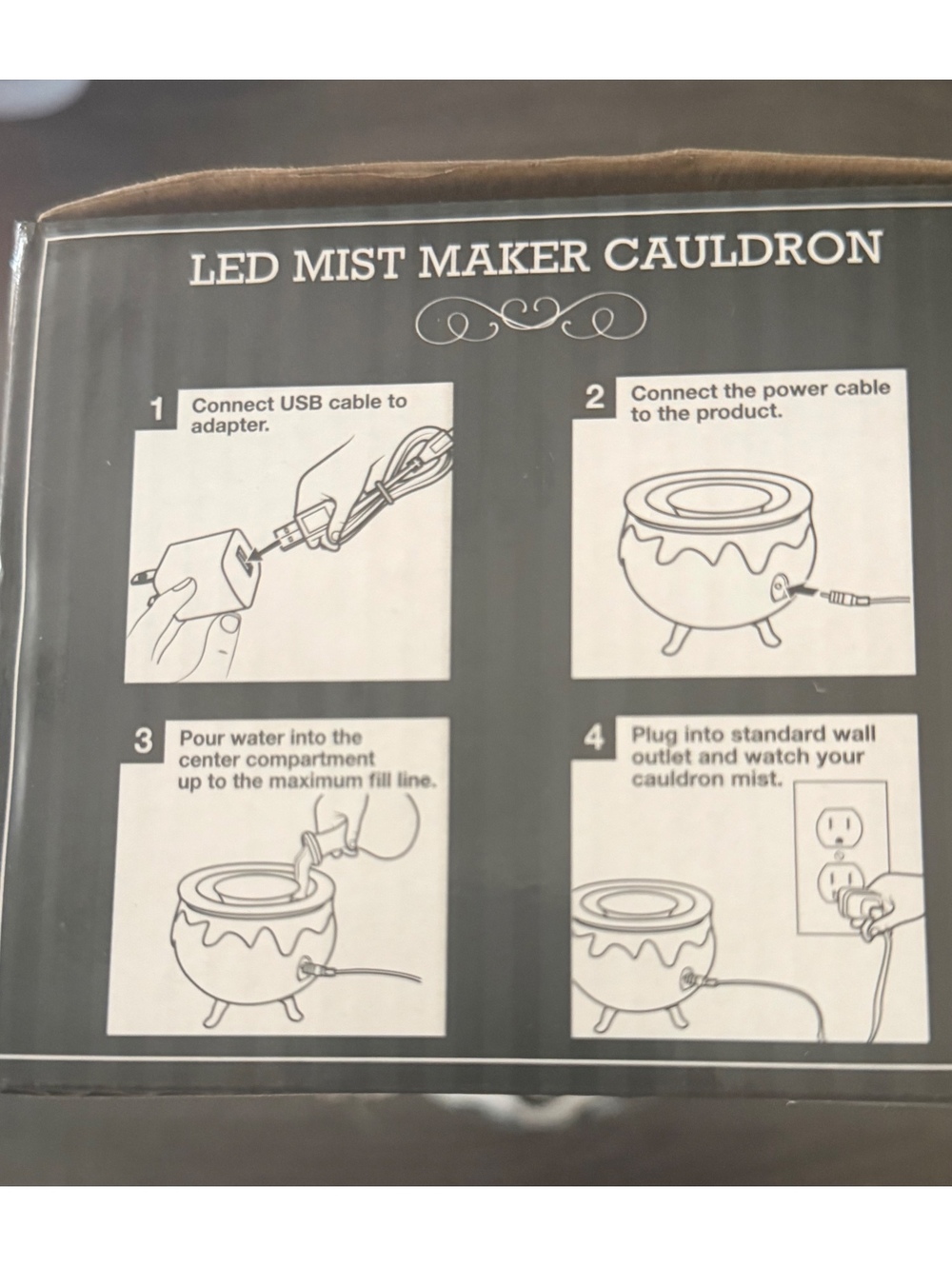 LED MIST MAKER CAULDRON

1 Connect USB cable to adapter.

2 Connect the power cable to the product.

3 Pour water into the center compartment up to the maximum fill line.

4 Plug into standard wall outlet and watch your cauldron mist.